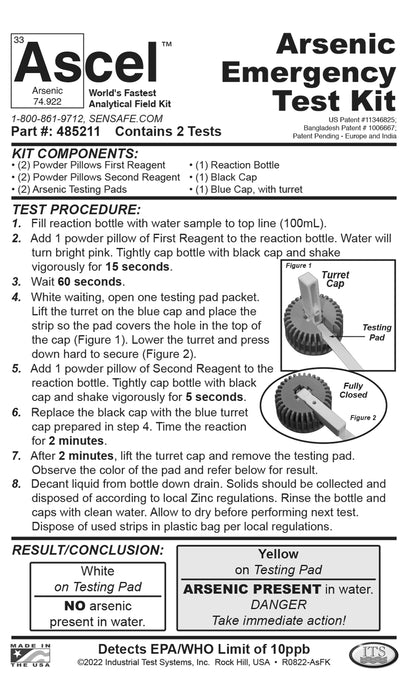 33
Ascel™
Arsenic
74.922
World's Fastest
Analytical Field Kit

Arsenic Emergency Test Kit

1-800-861-9712, SENSAFE.COM
Part #: 485211 Contains 2 Tests

US Patent #11346825;
Bangladesh Patent # 1006667;
Patent Pending - Europe and India

KIT COMPONENTS:
• (2) Powder Pillows First Reagent
• (2) Powder Pillows Second Reagent
• (2) Arsenic Testing Pads
• (1) Reaction Bottle
• (1) Black Cap
• (1) Blue Cap, with turret

TEST PROCEDURE:
1. Fill reaction bottle with water sample to top line (100mL).
2. Add 1 powder pillow of First Reagent to the reaction bottle. Water will turn bright pink. Tightly cap bottle with black cap and shake vigorously for 15 seconds.
3. Wait 60 seconds.
4. White waiting, open one testing pad packet. Lift the turret on the blue cap and place the strip so the pad covers the hole in the top of the cap (Figure 1). Lower the turret and press down hard to secure (Figure 2).
5. Add 1 powder pillow of Second Reagent to the reaction bottle. Tightly cap bottle with black cap and shake vigorously for 5 seconds.
6. Replace the black cap with the blue turret cap prepared in step 4. Time the reaction for 2 minutes.
7. After 2 minutes, lift the turret cap and remove the testing pad. Observe the color of the pad and refer below for result.
8. Decant liquid from bottle down drain. Solids should be collected and disposed of according to local Zinc regulations. Rinse the bottle and caps with clean water. Allow to dry before performing next test. Dispose of used strips in plastic bag per local regulations.

Figure 1
Turret Cap
Testing Pad
Fully Closed
Figure 2

RESULT/CONCLUSION:
White
on Testing Pad
NO arsenic present in water.

Yellow
on Testing Pad
ARSENIC PRESENT in water.
DANGER
Take immediate action!

MADE IN THE USA
Detects EPA/WHO Limit of 10ppb
©2022 Industrial Test Systems, Inc. Rock Hill, USA • R0822-AsFK
ITS